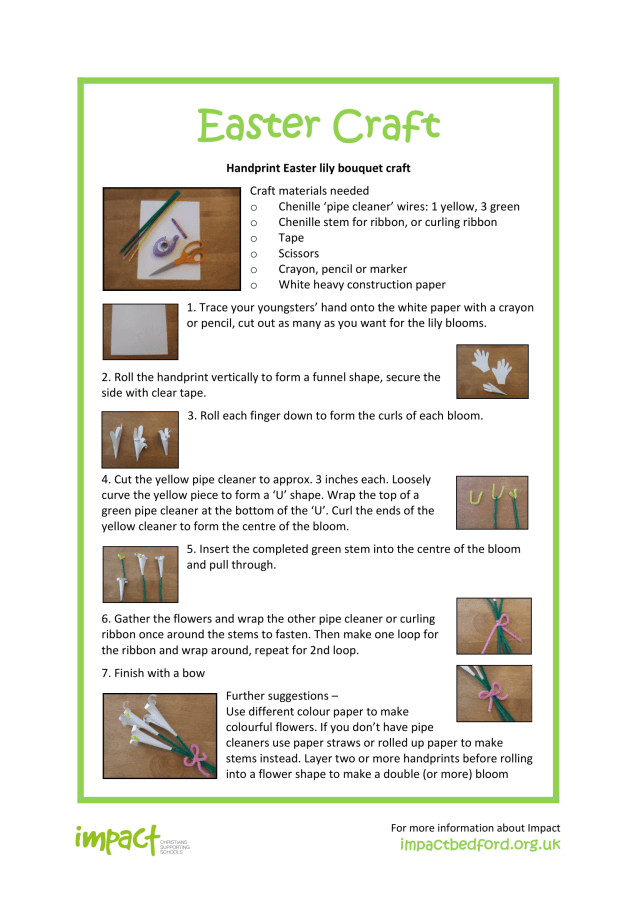 Easter Craft

Handprint Easter lily bouquet craft

Craft materials needed
o Chenille 'pipe cleaner' wires: 1 yellow, 3 green
o Chenille stem for ribbon, or curling ribbon
o Tape
o Scissors
o Crayon, pencil or marker
o White heavy construction paper

1. Trace your youngsters' hand onto the white paper with a crayon or pencil, cut out as many as you want for the lily blooms.

2. Roll the handprint vertically to form a funnel shape, secure the side with clear tape.

3. Roll each finger down to form the curls of each bloom.

4. Cut the yellow pipe cleaner to approx. 3 inches each. Loosely curve the yellow piece to form a 'U' shape. Wrap the top of a green pipe cleaner at the bottom of the 'U'. Curl the ends of the yellow cleaner to form the centre of the bloom.

5. Insert the completed green stem into the centre of the bloom and pull through.

6. Gather the flowers and wrap the other pipe cleaner or curling ribbon once around the stems to fasten. Then make one loop for the ribbon and wrap around, repeat for 2nd loop.

7. Finish with a bow

Further suggestions –
Use different colour paper to make colourful flowers. If you don't have pipe cleaners use paper straws or rolled up paper to make stems instead. Layer two or more handprints before rolling into a flower shape to make a double (or more) bloom

impact CHRISTIANS SUPPORTING SCHOOLS

For more information about Impact
impactbedford.org.uk